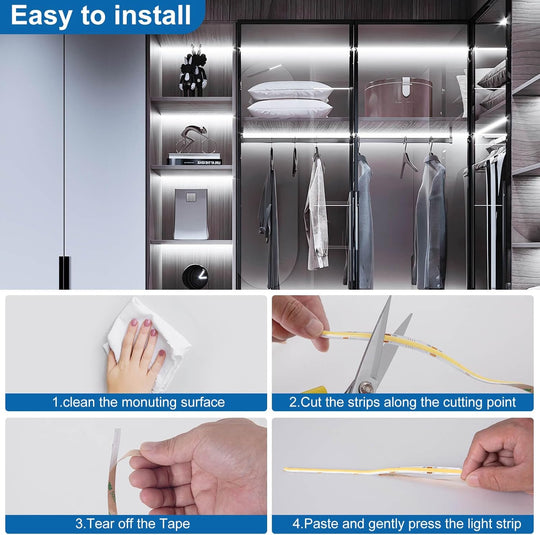 Easy to install

1.clean the monuting surface

2.Cut the strips along the cutting point

3.Tear off the Tape

4.Paste and gently press the light strip